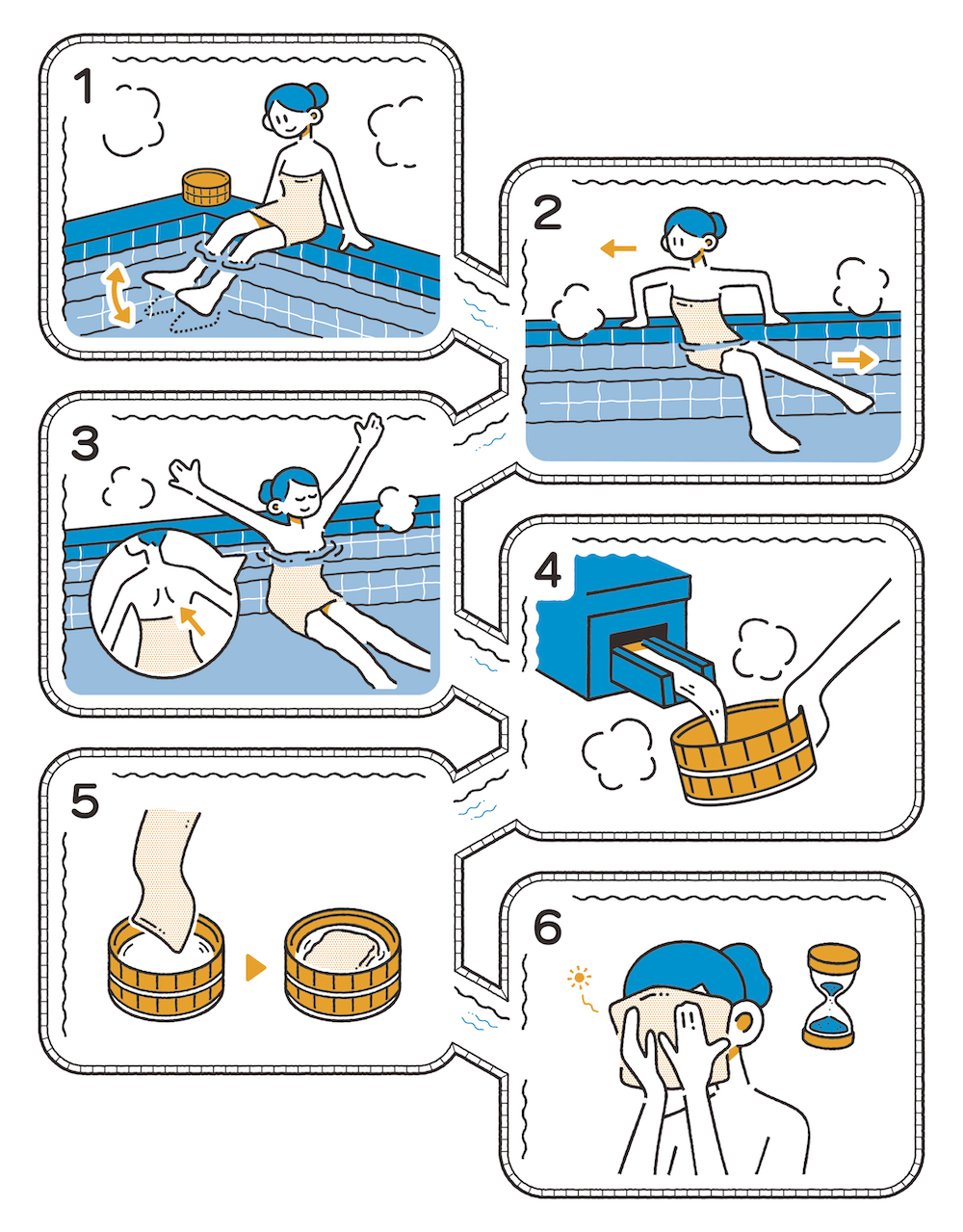 1

2

3

4

5

6